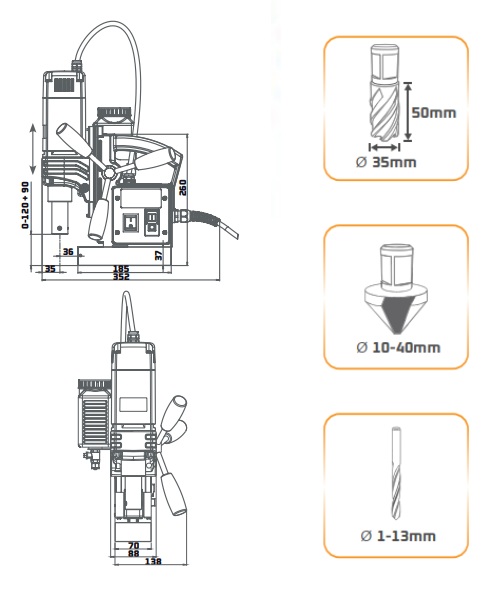 0-120 + 90
260
36
37
35
185
352
70
88
138
50mm
Ø 35mm
Ø 10-40mm
Ø 1-13mm