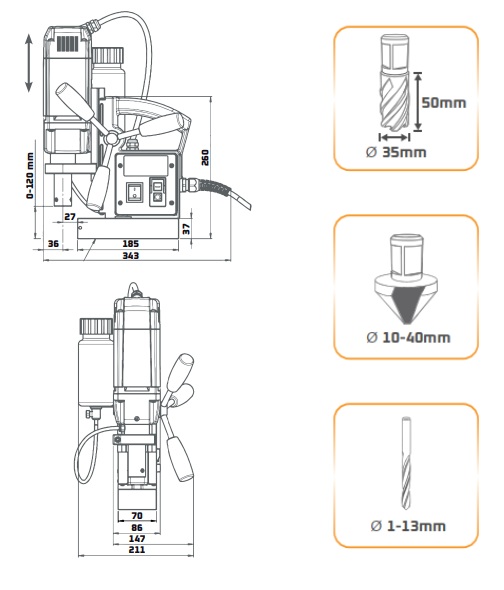 0-120 mm
260
27
37
36
185
343

70
86
147
211

50mm
Ø 35mm

Ø 10-40mm

Ø 1-13mm